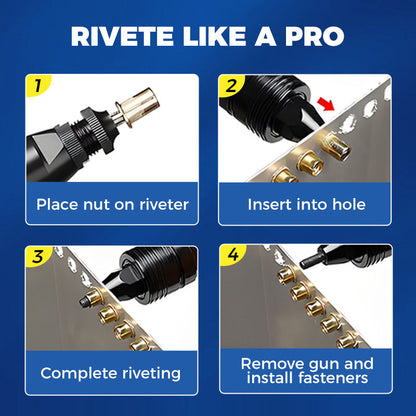 RIVETE LIKE A PRO

1

Place nut on riveter

2

Insert into hole

3

Complete riveting

4

Remove gun and install fasteners