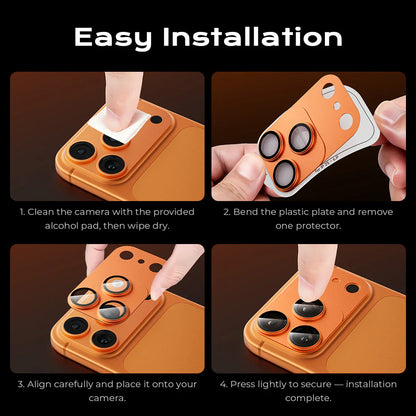 Easy Installation

1. Clean the camera with the provided alcohol pad, then wipe dry.

2. Bend the plastic plate and remove one protector.

3. Align carefully and place it onto your camera.

4. Press lightly to secure — installation complete.