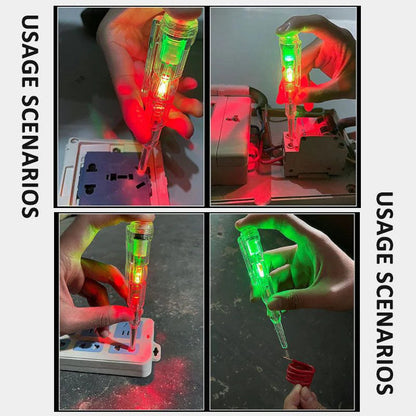 USAGE SCENARIOS

USAGE SCENARIOS