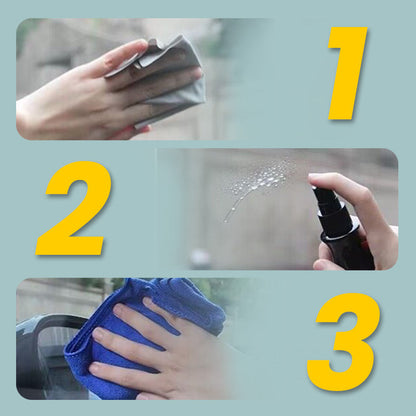 1

2

3