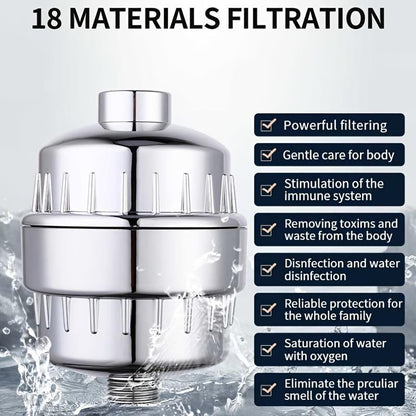 18 MATERIALS FILTRATION

Powerful filtering

Gentle care for body

Stimulation of the immune system

Removing toxims and waste from the body

Disnfection and water disinfection

Reliable protection for the whole family

Saturation of water with oxygen

Eliminate the prculiar smell of the water