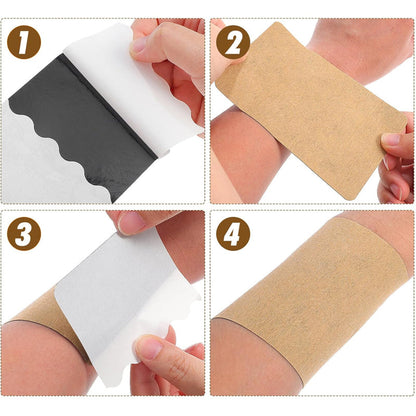 1

2

3

4